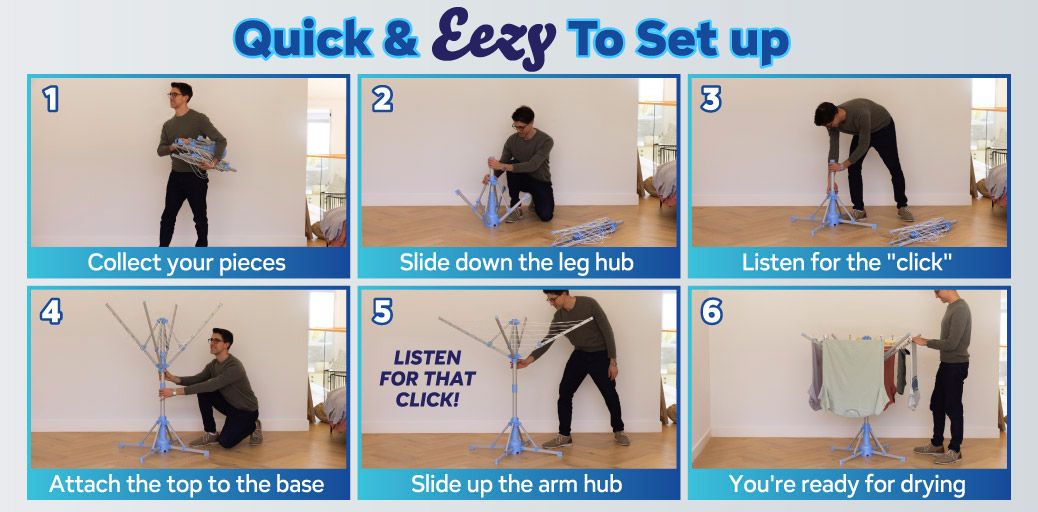 Quick & Eezy To Set up

1
Collect your pieces

2
Slide down the leg hub

3
Listen for the "click"

4
Attach the top to the base

5
LISTEN FOR THAT CLICK!
Slide up the arm hub

6
You're ready for drying