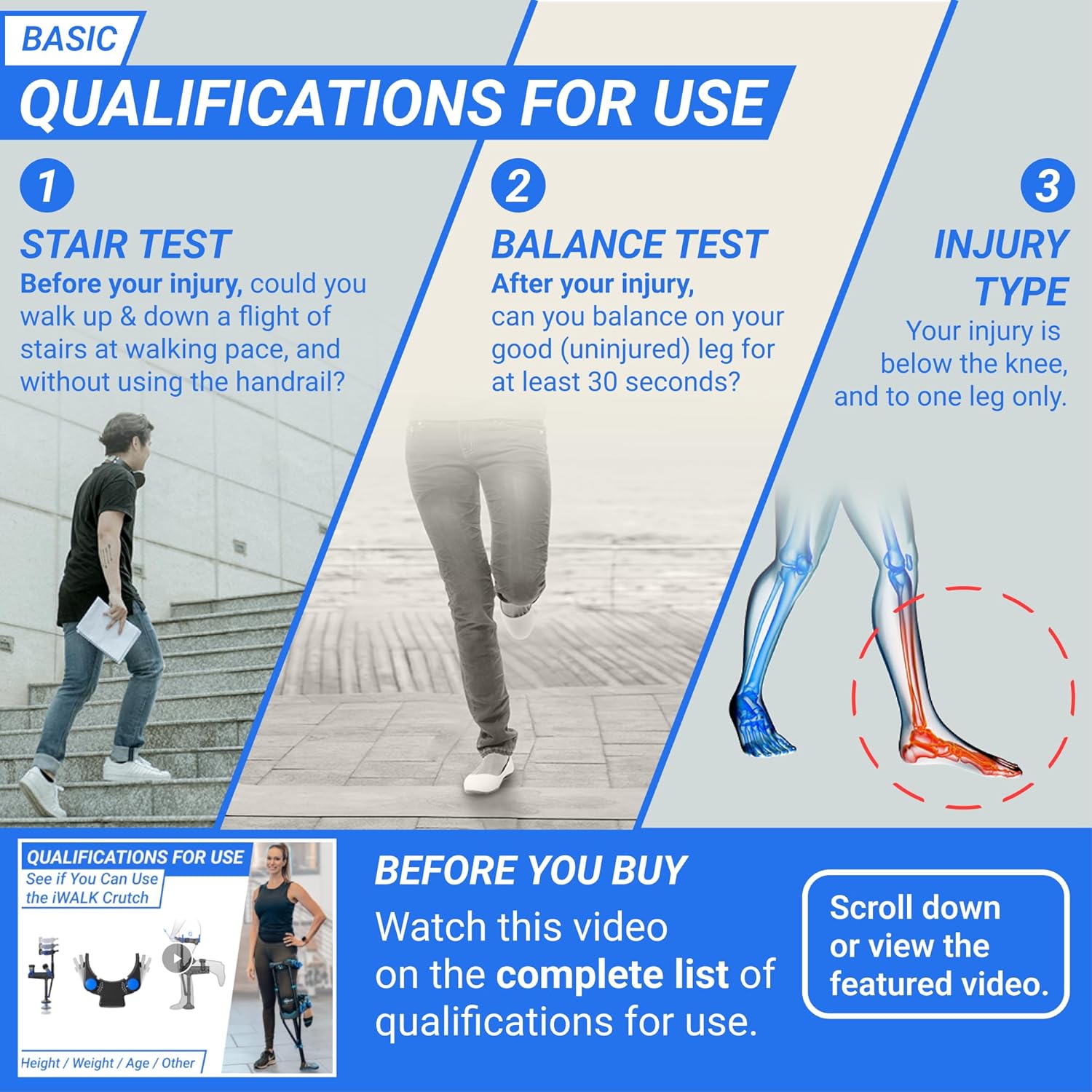 BASIC
QUALIFICATIONS FOR USE

1
STAIR TEST
Before your injury, could you walk up & down a flight of stairs at walking pace, and without using the handrail?

2
BALANCE TEST
After your injury, can you balance on your good (uninjured) leg for at least 30 seconds?

3
INJURY TYPE
Your injury is below the knee, and to one leg only.

QUALIFICATIONS FOR USE
See if You Can Use the iWALK Crutch
Height / Weight / Age / Other

BEFORE YOU BUY
Watch this video on the complete list of qualifications for use.

Scroll down or view the featured video.